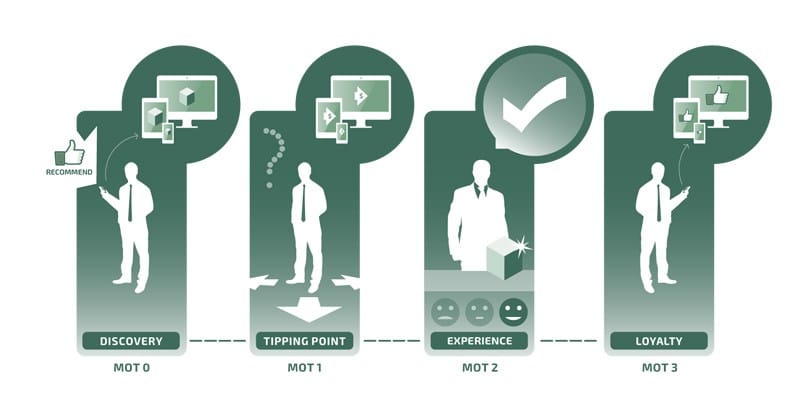 RECOMMEND

DISCOVERY

MOT 0

TIPPING POINT

MOT 1

EXPERIENCE

MOT 2

LOYALTY

MOT 3