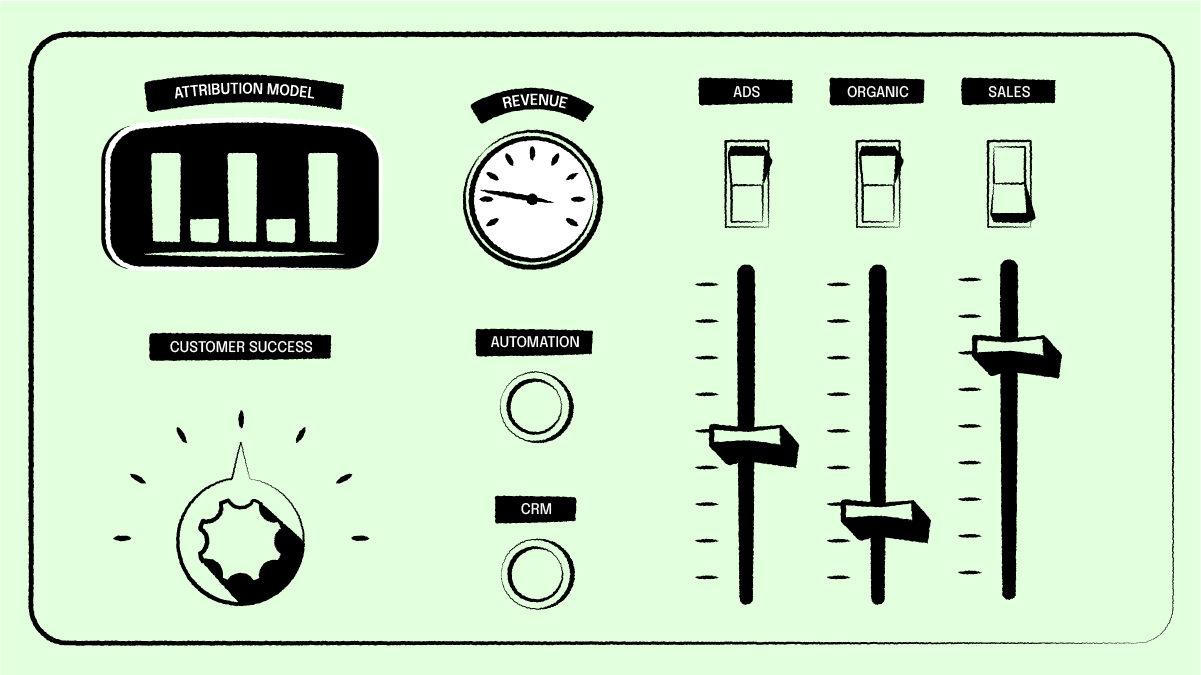 ATTRIBUTION MODEL

REVENUE

ADS

ORGANIC

SALES

CUSTOMER SUCCESS

AUTOMATION

CRM