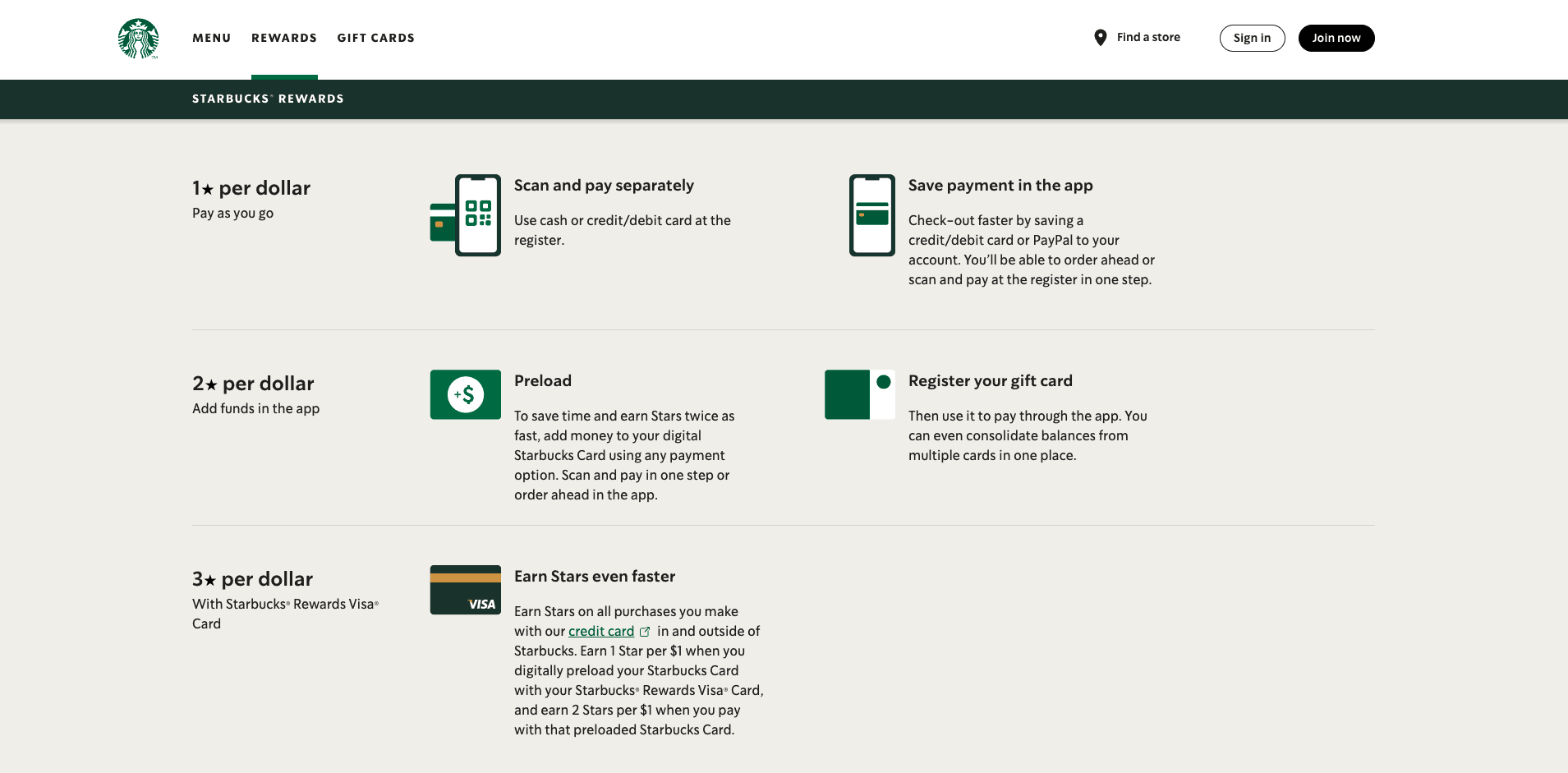 MENU REWARDS GIFT CARDS

Find a store Sign in Join now

STARBUCKS® REWARDS

1★ per dollar
Pay as you go

Scan and pay separately
Use cash or credit/debit card at the register.

Save payment in the app
Check-out faster by saving a credit/debit card or PayPal to your account. You'll be able to order ahead or scan and pay at the register in one step.

2★ per dollar
Add funds in the app

+$

Preload
To save time and earn Stars twice as fast, add money to your digital Starbucks Card using any payment option. Scan and pay in one step or order ahead in the app.

Register your gift card
Then use it to pay through the app. You can even consolidate balances from multiple cards in one place.

3★ per dollar
With Starbucks® Rewards Visa® Card

VISA

Earn Stars even faster
Earn Stars on all purchases you make with our credit card in and outside of Starbucks. Earn 1 Star per $1 when you digitally preload your Starbucks Card with your Starbucks® Rewards Visa® Card, and earn 2 Stars per $1 when you pay with that preloaded Starbucks Card.