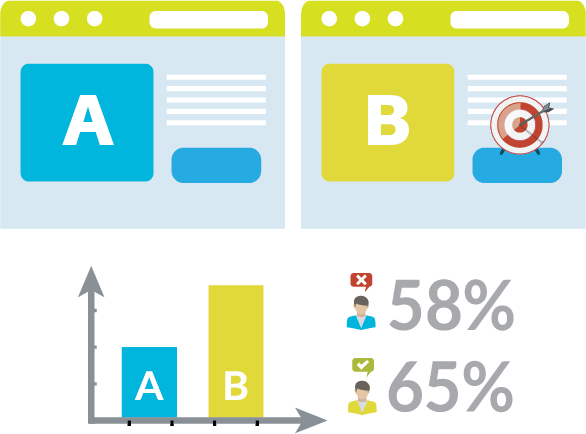 A

B

A

B

58%

65%