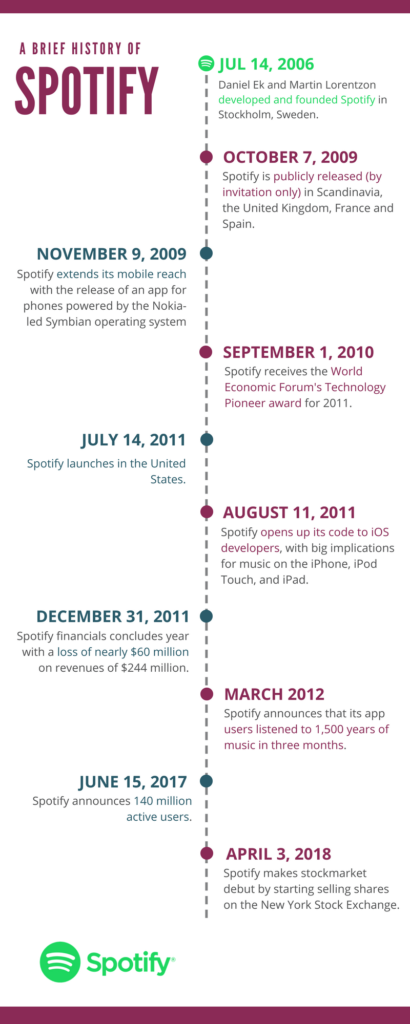 A BRIEF HISTORY OF
SPOTIFY

JUL 14, 2006
Daniel Ek and Martin Lorentzon developed and founded Spotify in Stockholm, Sweden.

OCTOBER 7, 2009
Spotify is publicly released (by invitation only) in Scandinavia, the United Kingdom, France and Spain.

NOVEMBER 9, 2009
Spotify extends its mobile reach with the release of an app for phones powered by the Nokia-led Symbian operating system

SEPTEMBER 1, 2010
Spotify receives the World Economic Forum's Technology Pioneer award for 2011.

JULY 14, 2011
Spotify launches in the United States.

AUGUST 11, 2011
Spotify opens up its code to iOS developers, with big implications for music on the iPhone, iPod Touch, and iPad.

DECEMBER 31, 2011
Spotify financials concludes year with a loss of nearly $60 million on revenues of $244 million.

MARCH 2012
Spotify announces that its app users listened to 1,500 years of music in three months.

JUNE 15, 2017
Spotify announces 140 million active users.

APRIL 3, 2018
Spotify makes stockmarket debut by starting selling shares on the New York Stock Exchange.

Spotify