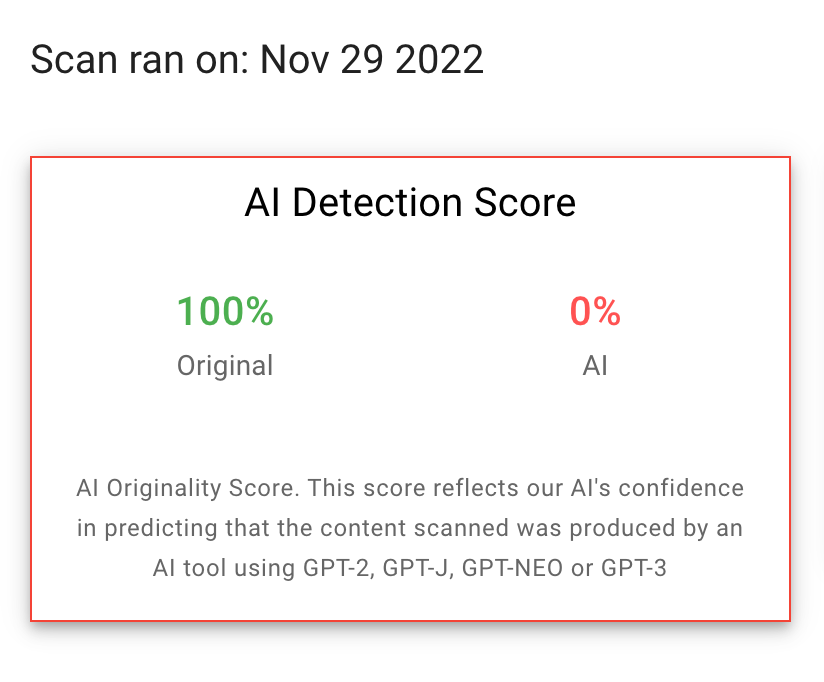 Scan ran on: Nov 29 2022

AI Detection Score

100%
Original

0%
AI

AI Originality Score. This score reflects our AI's confidence in predicting that the content scanned was produced by an AI tool using GPT-2, GPT-J, GPT-NEO or GPT-3