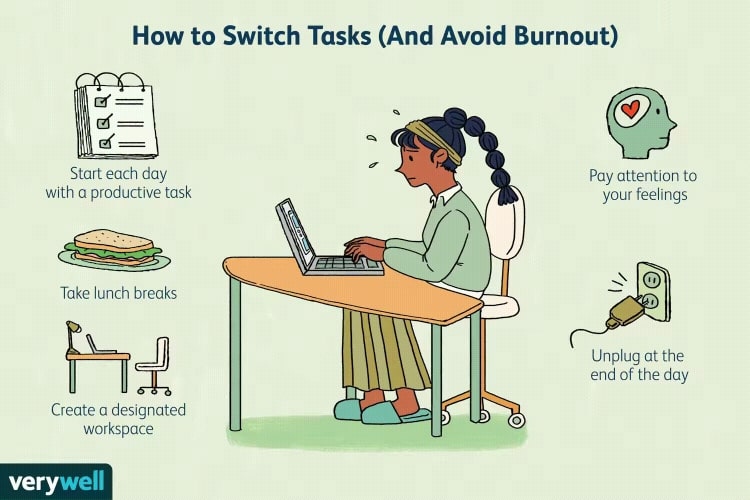 How to Switch Tasks (And Avoid Burnout)

Start each day with a productive task

Take lunch breaks

Create a designated workspace

Pay attention to your feelings

Unplug at the end of the day

verywell