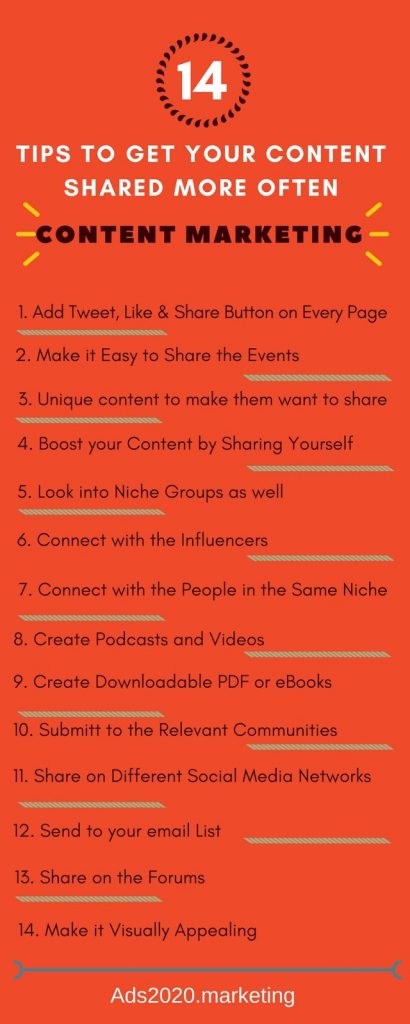 14

TIPS TO GET YOUR CONTENT SHARED MORE OFTEN

CONTENT MARKETING

1. Add Tweet, Like & Share Button on Every Page

2. Make it Easy to Share the Events

3. Unique content to make them want to share

4. Boost your Content by Sharing Yourself

5. Look into Niche Groups as well

6. Connect with the Influencers

7. Connect with the People in the Same Niche

8. Create Podcasts and Videos

9. Create Downloadable PDF or eBooks

10. Submitt to the Relevant Communities

11. Share on Different Social Media Networks

12. Send to your email List

13. Share on the Forums

14. Make it Visually Appealing

Ads2020.marketing