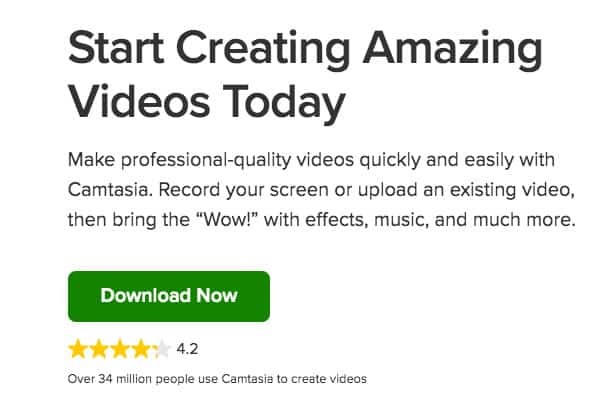 Start Creating Amazing Videos Today

Make professional-quality videos quickly and easily with Camtasia. Record your screen or upload an existing video, then bring the “Wow!” with effects, music, and much more.

Download Now

4.2

Over 34 million people use Camtasia to create videos