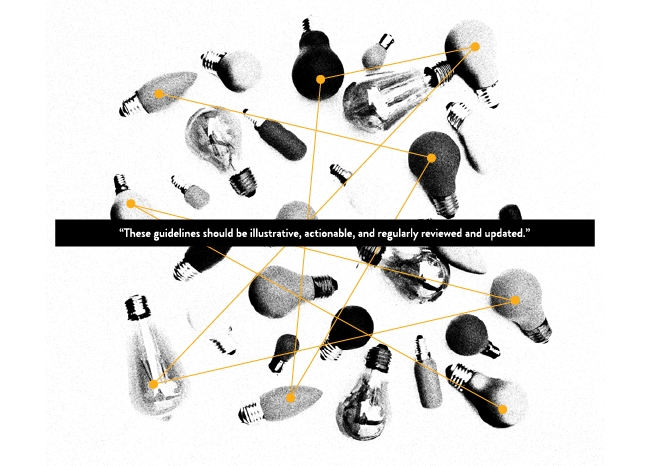 “These guidelines should be illustrative, actionable, and regularly reviewed and updated.”